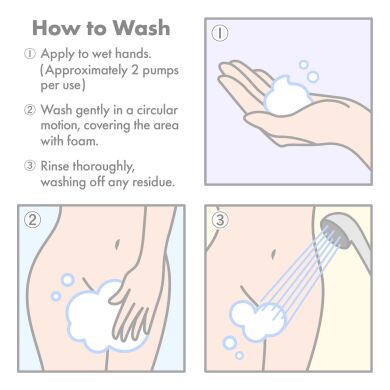 How to Wash

① Apply to wet hands. (Approximately 2 pumps per use)

② Wash gently in a circular motion, covering the area with foam.

③ Rinse thoroughly, washing off any residue.

①

②

③