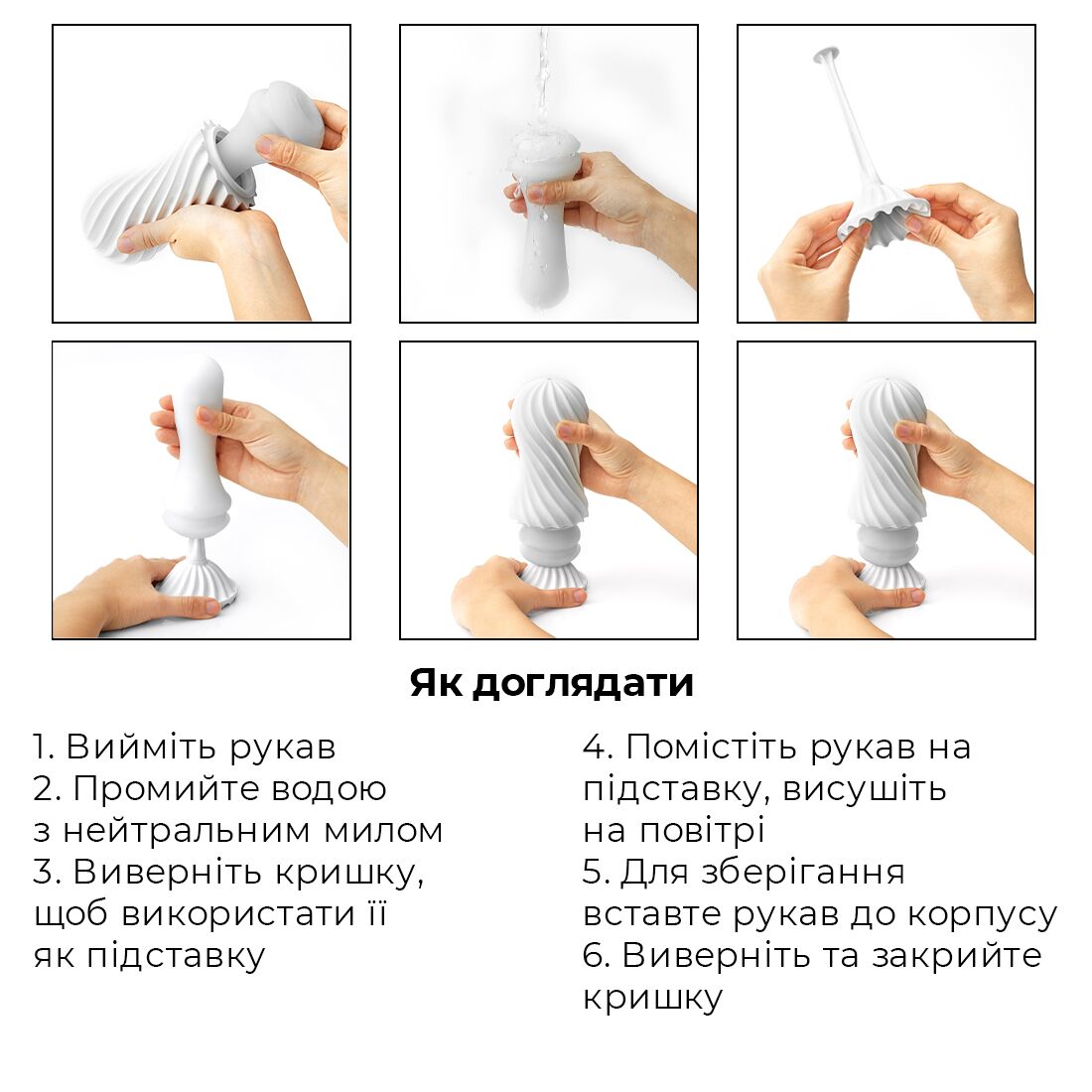 Як доглядати

1. Вийміть рукав
2. Промийте водою з нейтральним милом
3. Виверніть кришку, щоб використати її як підставку

4. Помістіть рукав на підставку, висушіть на повітрі
5. Для зберігання вставте рукав до корпусу
6. Виверніть та закрийте кришку