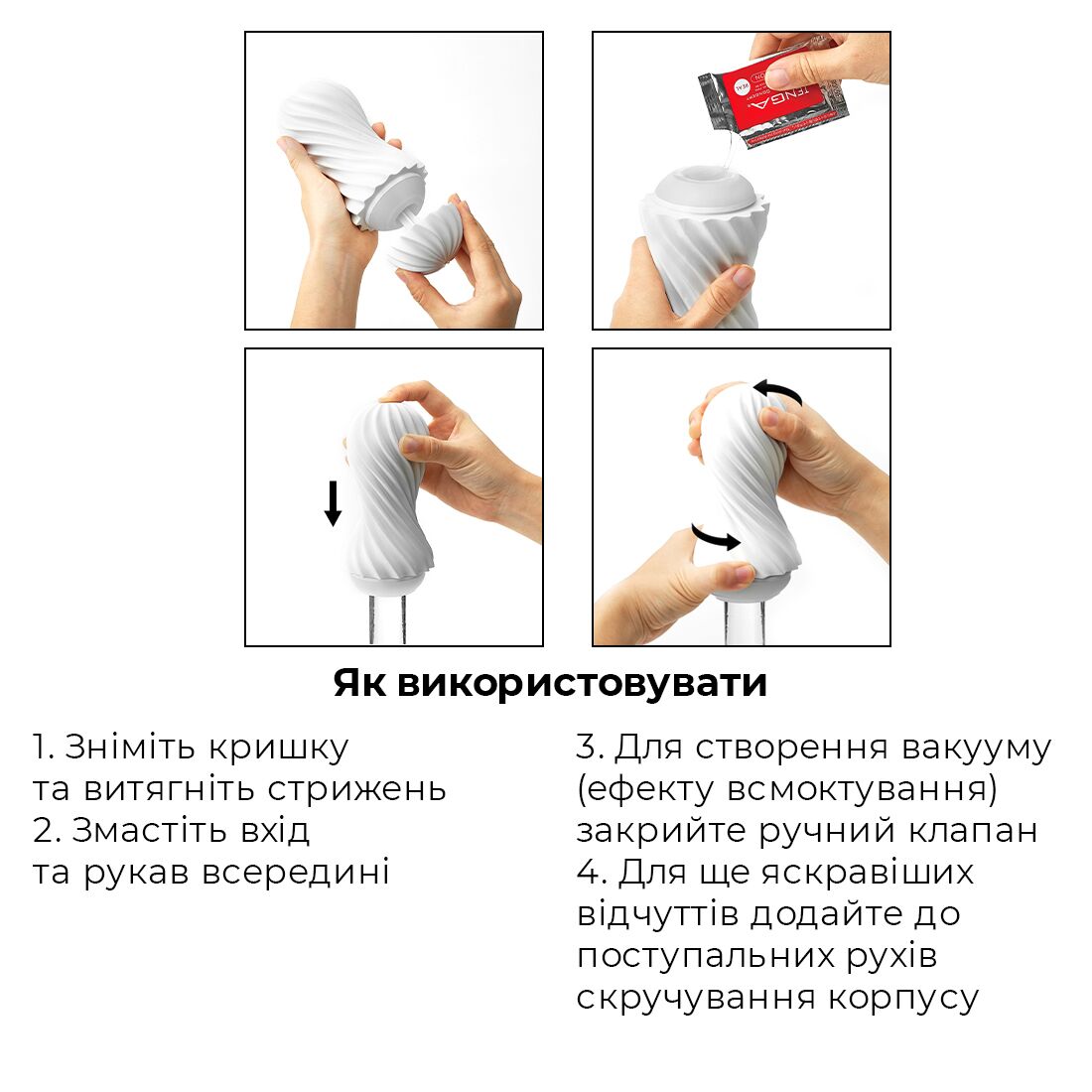 TENGA

Як використовувати

1. Зніміть кришку та витягніть стрижень
2. Змастіть вхід та рукав всередині

3. Для створення вакууму (ефекту всмоктування) закрийте ручний клапан
4. Для ще яскравіших відчуттів додайте до поступальних рухів скручування корпусу