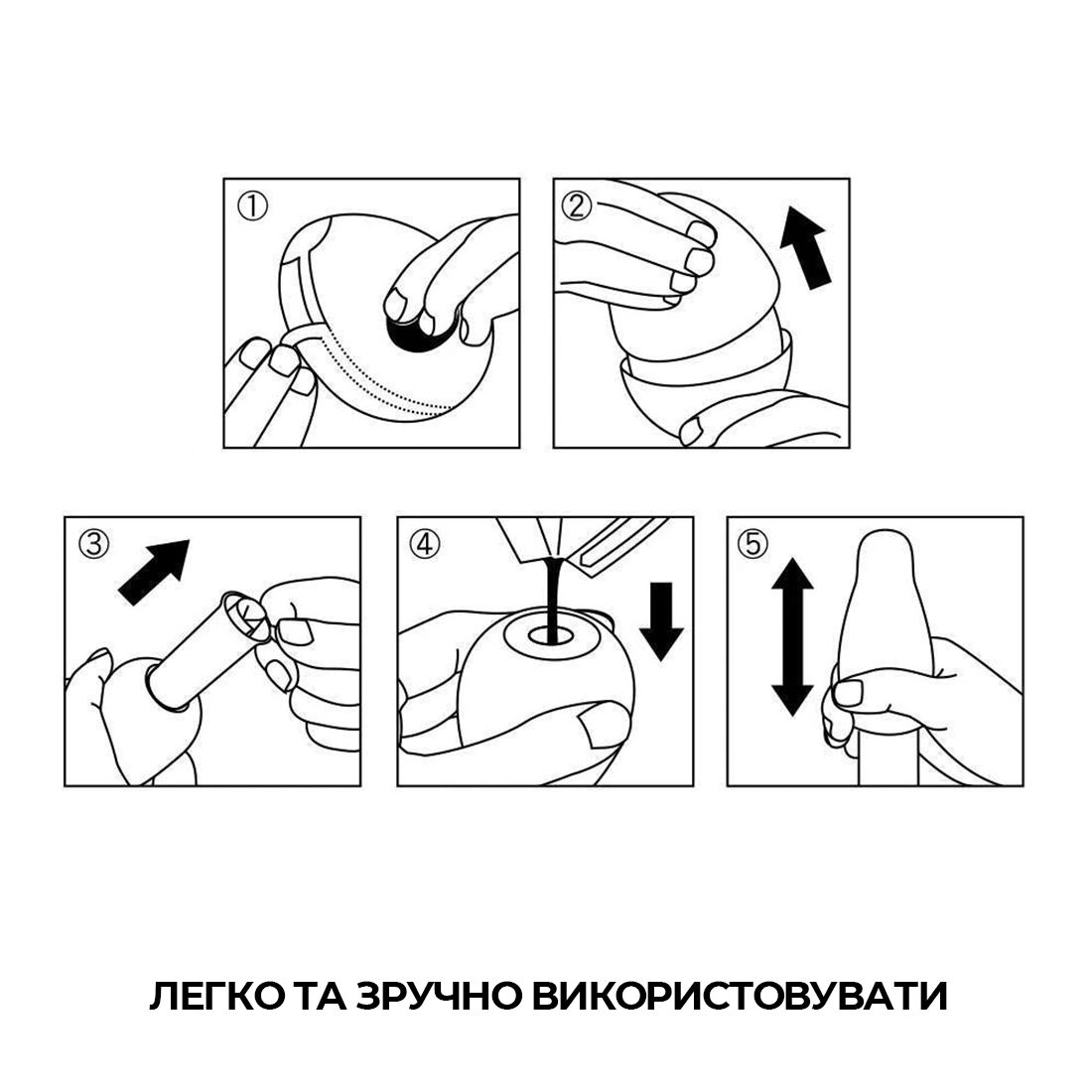 ①

②

③

④

⑤

ЛЕГКО ТА ЗРУЧНО ВИКОРИСТОВУВАТИ